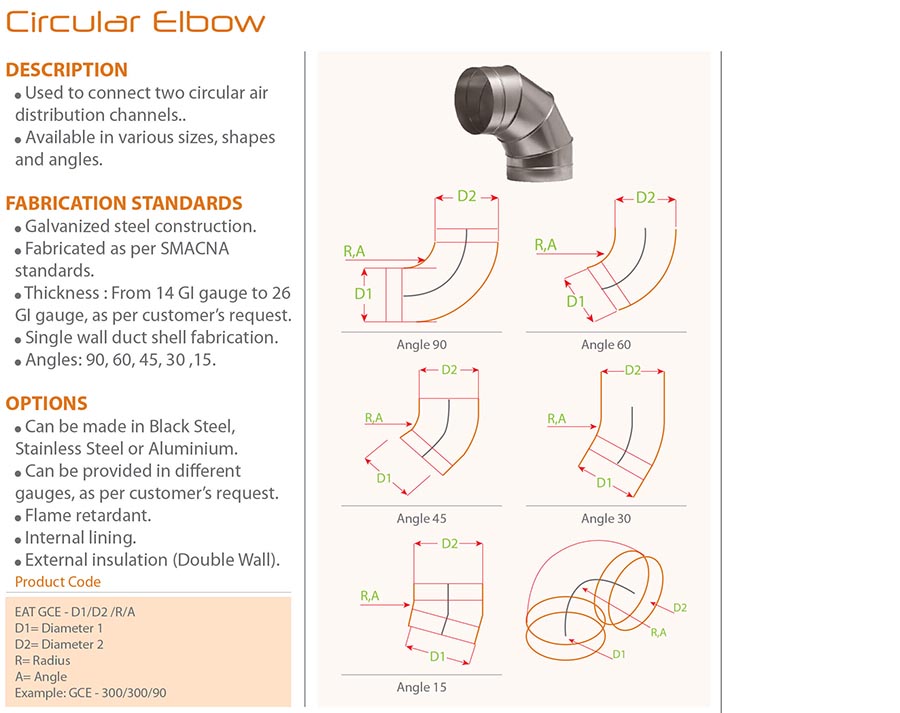 Circular Elbow

DESCRIPTION
• Used to connect two circular air distribution channels..
• Available in various sizes, shapes and angles.

FABRICATION STANDARDS
• Galvanized steel construction.
• Fabricated as per SMACNA standards.
• Thickness : From 14 GI gauge to 26 GI gauge, as per customer's request.
• Single wall duct shell fabrication.
• Angles: 90, 60, 45, 30 ,15.

OPTIONS
• Can be made in Black Steel, Stainless Steel or Aluminium.
• Can be provided in different gauges, as per customer's request.
• Flame retardant.
• Internal lining.
• External insulation (Double Wall).

Product Code

EAT GCE - D1/D2 /R/A
D1= Diameter 1
D2= Diameter 2
R= Radius
A= Angle
Example: GCE - 300/300/90

D2
R,A
D1
Angle 90

D2
R,A
D1
Angle 60

D2
R,A
D1
Angle 45

D2
R,A
D1
Angle 30

D2
R,A
D1
Angle 15

D2
R,A
D1