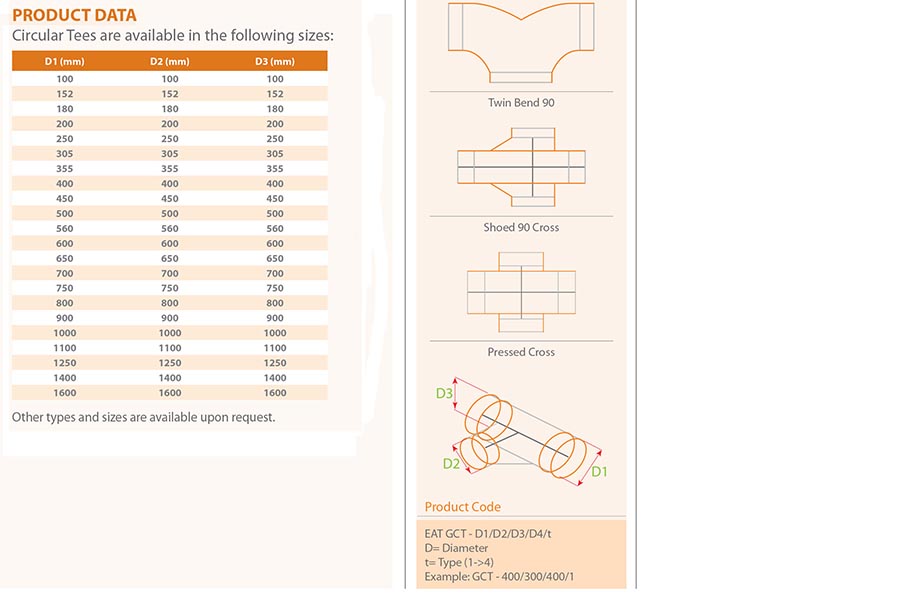 PRODUCT DATA

Circular Tees are available in the following sizes:

| D1 (mm) | D2 (mm) | D3 (mm) |
|---|---|---|
| 100 | 100 | 100 |
| 152 | 152 | 152 |
| 180 | 180 | 180 |
| 200 | 200 | 200 |
| 250 | 250 | 250 |
| 305 | 305 | 305 |
| 355 | 355 | 355 |
| 400 | 400 | 400 |
| 450 | 450 | 450 |
| 500 | 500 | 500 |
| 560 | 560 | 560 |
| 600 | 600 | 600 |
| 650 | 650 | 650 |
| 700 | 700 | 700 |
| 750 | 750 | 750 |
| 800 | 800 | 800 |
| 900 | 900 | 900 |
| 1000 | 1000 | 1000 |
| 1100 | 1100 | 1100 |
| 1250 | 1250 | 1250 |
| 1400 | 1400 | 1400 |
| 1600 | 1600 | 1600 |

Other types and sizes are available upon request.

Twin Bend 90

Shoed 90 Cross

Pressed Cross

D3

D2

D1

Product Code

EAT GCT - D1/D2/D3/D4/t
D= Diameter
t= Type (1->4)
Example: GCT - 400/300/400/1